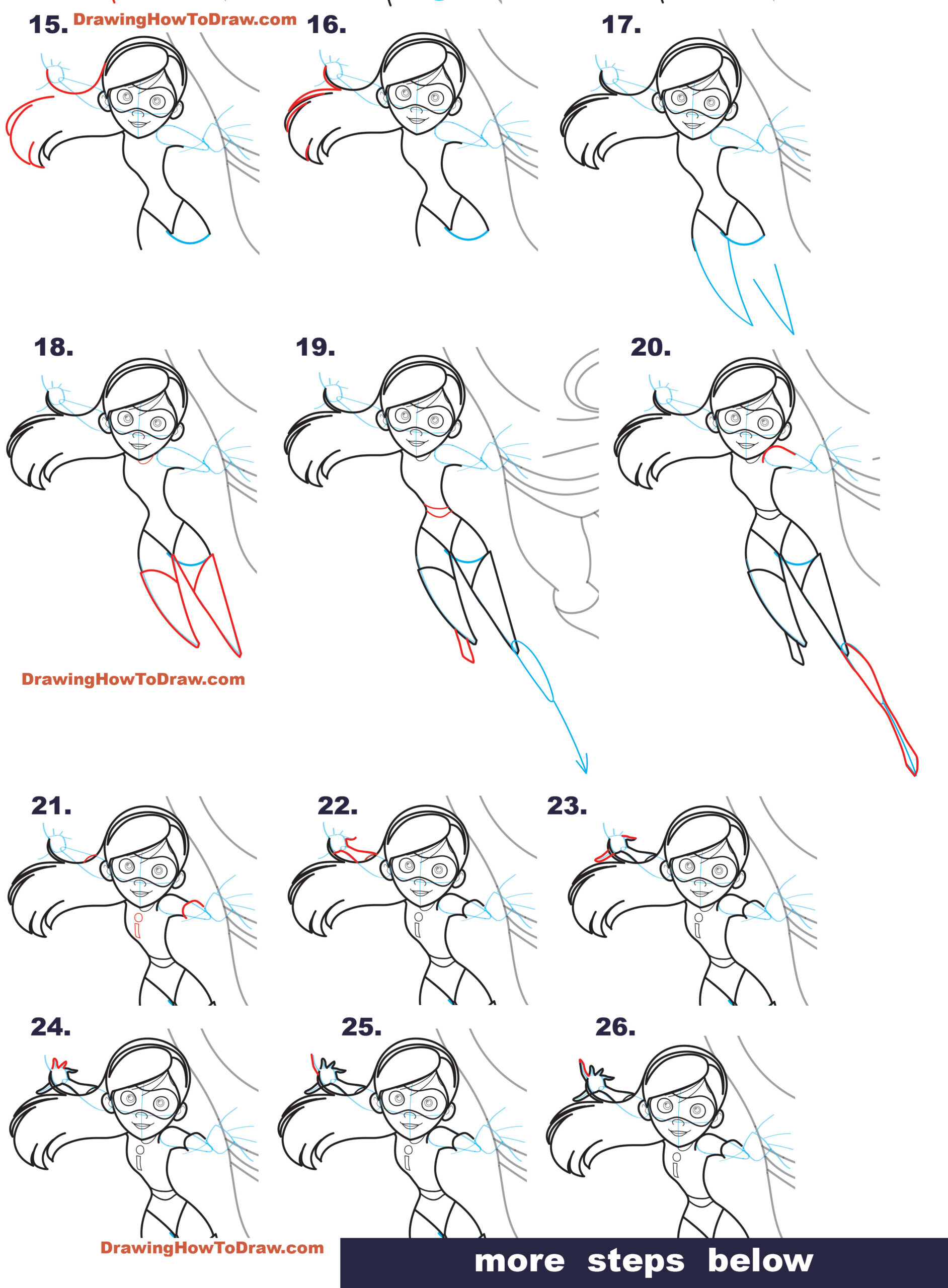 15. DrawingHowToDraw.com 16. 17.

18. 19. 20.

DrawingHowToDraw.com

21. 22. 23.

24. 25. 26.

DrawingHowToDraw.com

more steps below